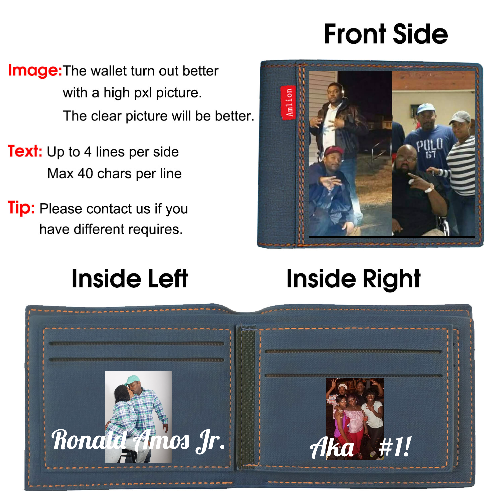 Front Side

Image: The wallet turn out better with a high pxl picture. The clear picture will be better.

Text: Up to 4 lines per side Max 40 chars per line

Tip: Please contact us if you have different requires.

Amlion

POLO 67

Inside Left

Inside Right

Ronald Amos Jr.

Aka #1!