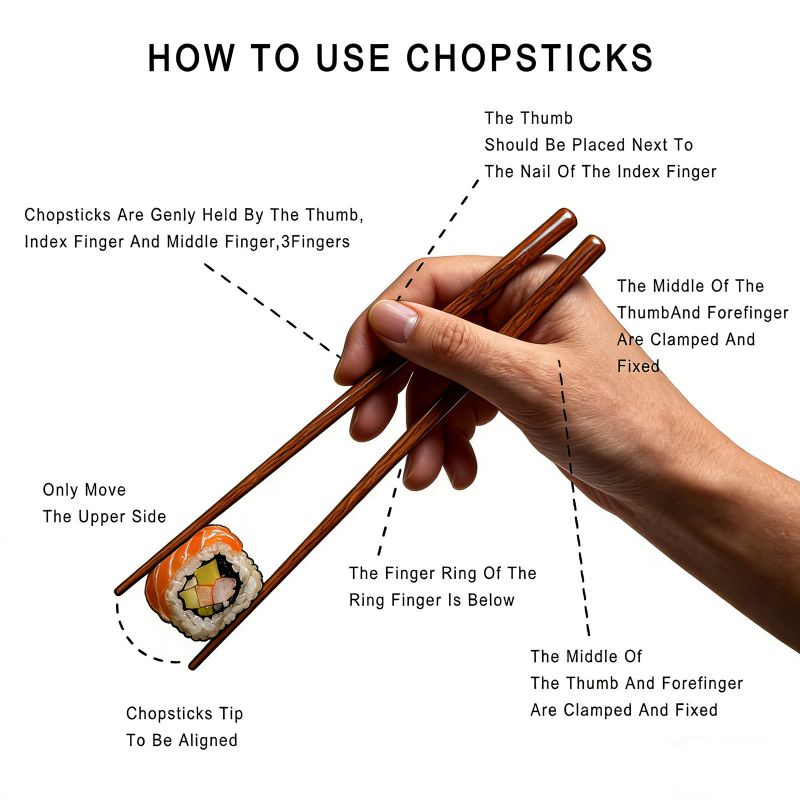 HOW TO USE CHOPSTICKS

The Thumb
Should Be Placed Next To
The Nail Of The Index Finger

Chopsticks Are Genly Held By The Thumb,
Index Finger And Middle Finger,3Fingers

The Middle Of The
ThumbAnd Forefinger
Are Clamped And
Fixed

Only Move
The Upper Side

The Finger Ring Of The
Ring Finger Is Below

The Middle Of
The Thumb And Forefinger
Are Clamped And Fixed

Chopsticks Tip
To Be Aligned