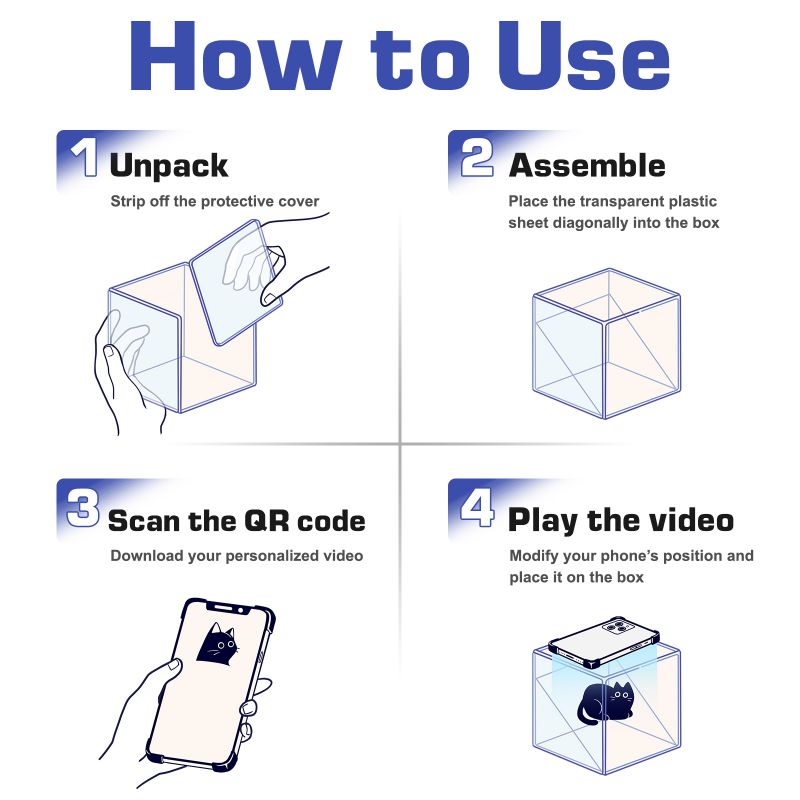 How to Use

1 Unpack

Strip off the protective cover

2 Assemble

Place the transparent plastic sheet diagonally into the box

3 Scan the QR code

Download your personalized video

4 Play the video

Modify your phone's position and place it on the box