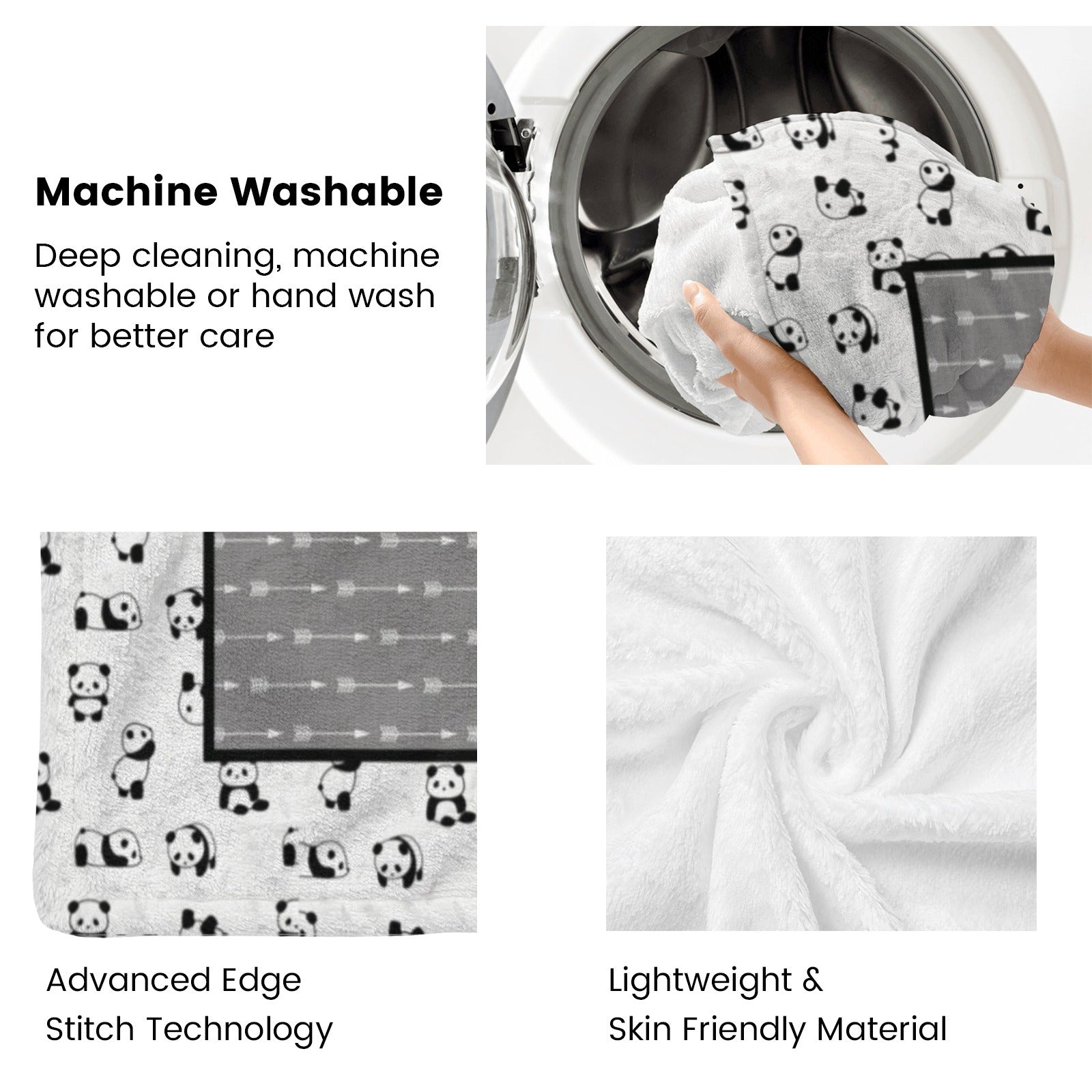 Machine Washable

Deep cleaning, machine washable or hand wash for better care

Advanced Edge Stitch Technology

Lightweight & Skin Friendly Material