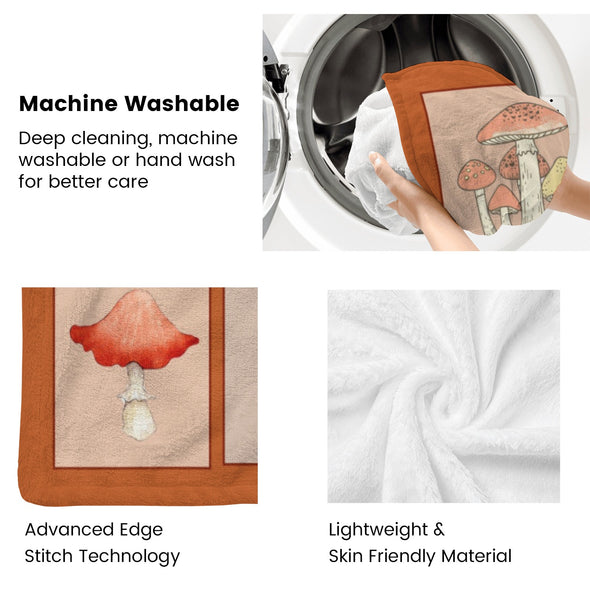 Machine Washable

Deep cleaning, machine washable or hand wash for better care

Advanced Edge Stitch Technology

Lightweight & Skin Friendly Material