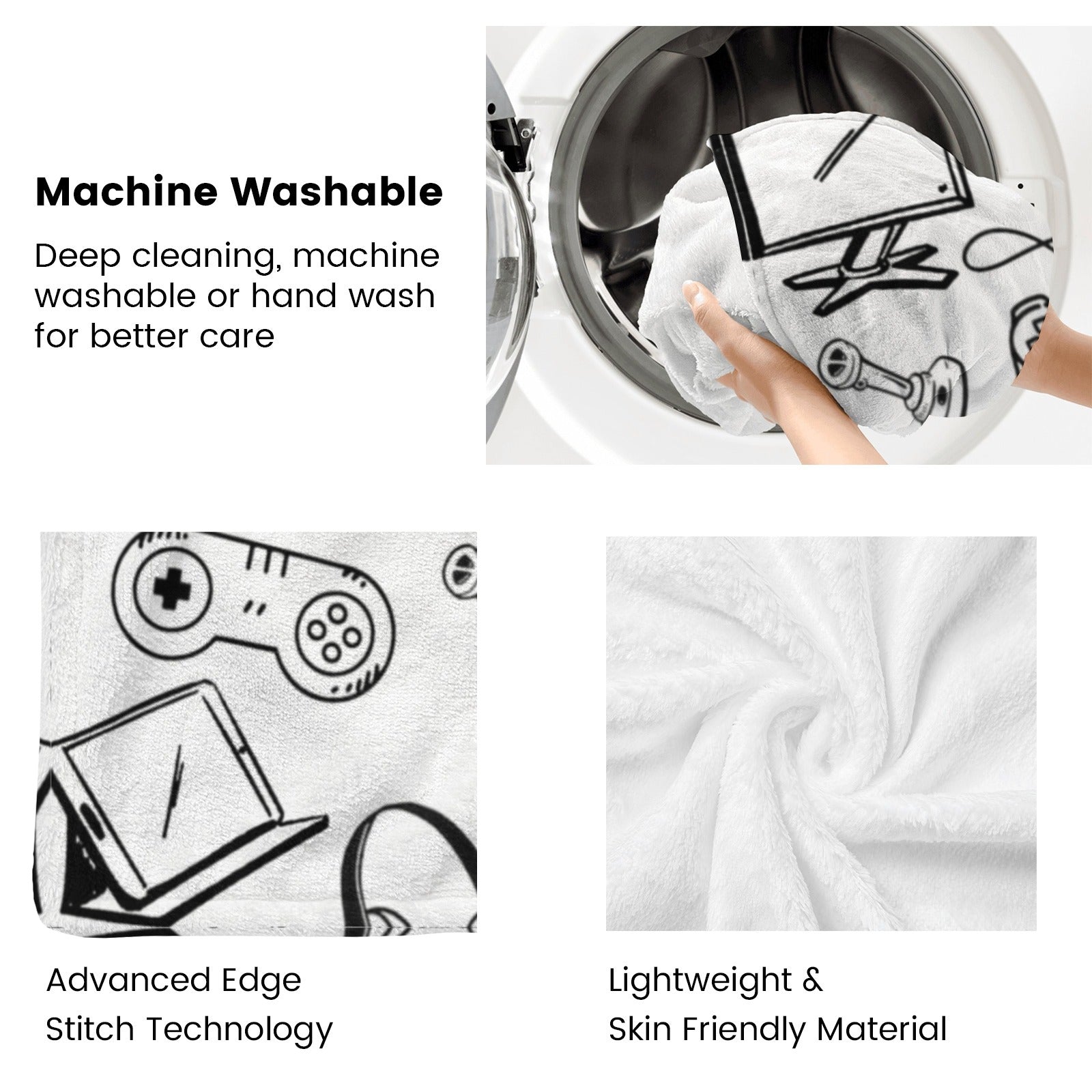 Machine Washable

Deep cleaning, machine washable or hand wash for better care

Advanced Edge Stitch Technology

Lightweight & Skin Friendly Material