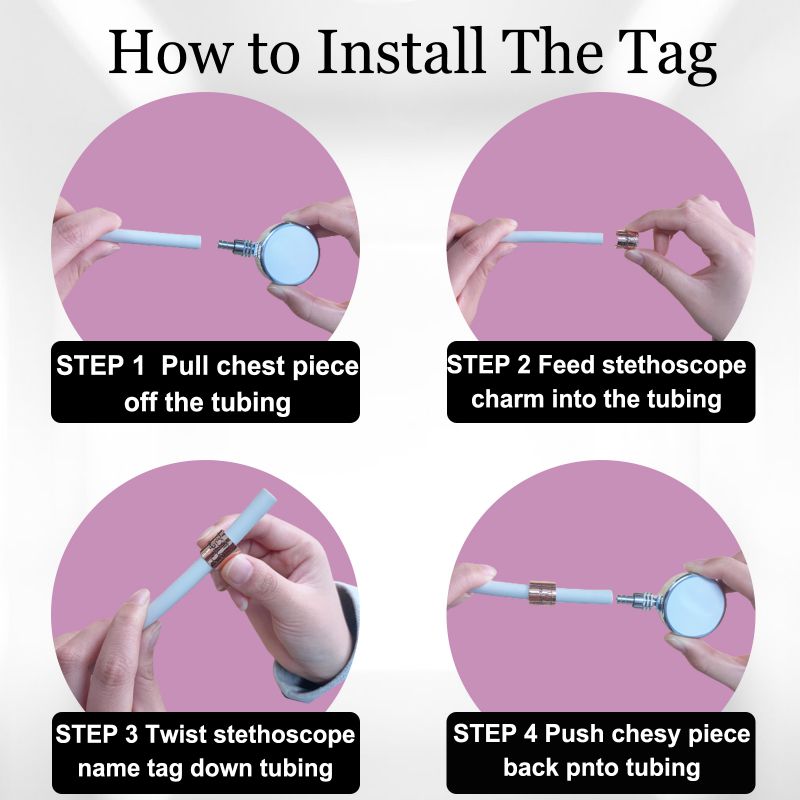 How to Install The Tag

STEP 1 Pull chest piece off the tubing

STEP 2 Feed stethoscope charm into the tubing

STEP 3 Twist stethoscope name tag down tubing

STEP 4 Push chesy piece back pnto tubing